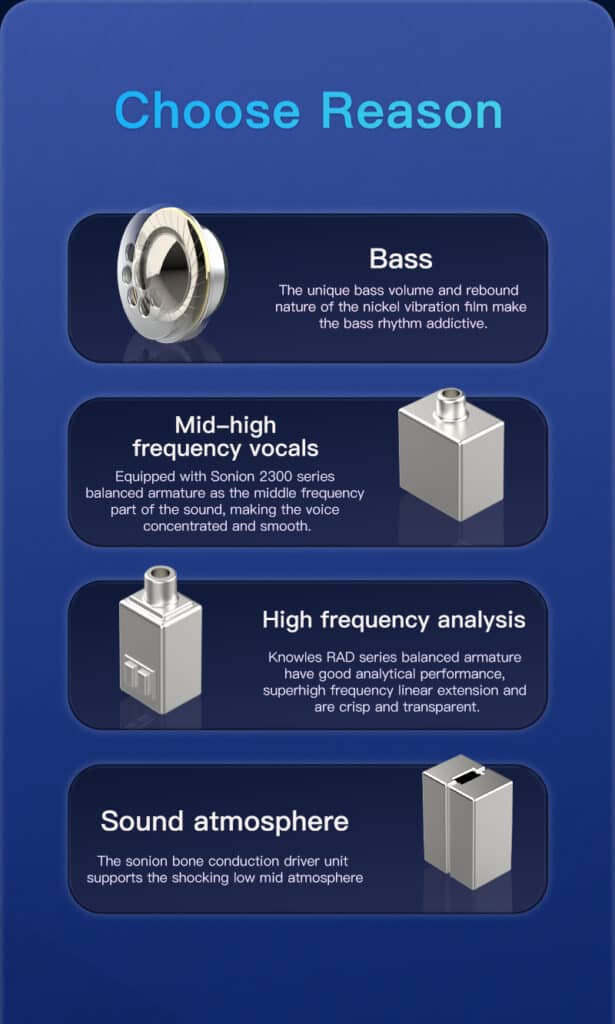 Choose Reason

Bass

The unique bass volume and rebound nature of the nickel vibration film make the bass rhythm addictive.

Mid-high frequency vocals

Equipped with Sonion 2300 series balanced armature as the middle frequency part of the sound, making the voice concentrated and smooth.

High frequency analysis

Knowles RAD series balanced armature have good analytical performance, superhigh frequency linear extension and are crisp and transparent.

Sound atmosphere

The sonion bone conduction driver unit supports the shocking low mid atmosphere